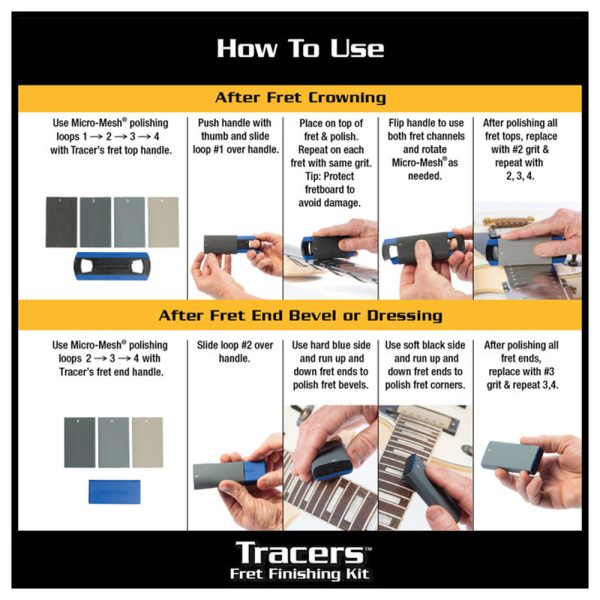 How To Use

After Fret Crowning

Use Micro-Mesh® polishing loops 1 → 2 → 3 → 4 with Tracer's fret top handle.

Push handle with thumb and slide loop #1 over handle.

Place on top of fret & polish. Repeat on each fret with same grit. Tip: Protect fretboard to avoid damage.

Flip handle to use both fret channels and rotate Micro-Mesh® as needed.

After polishing all fret tops, replace with #2 grit & repeat with 2, 3, 4.

After Fret End Bevel or Dressing

Use Micro-Mesh® polishing loops 2 → 3 → 4 with Tracer's fret end handle.

Slide loop #2 over handle.

Use hard blue side and run up and down fret ends to polish fret bevels.

Use soft black side and run up and down fret ends to polish fret corners.

After polishing all fret ends, replace with #3 grit & repeat 3,4.

Tracers™
Fret Finishing Kit